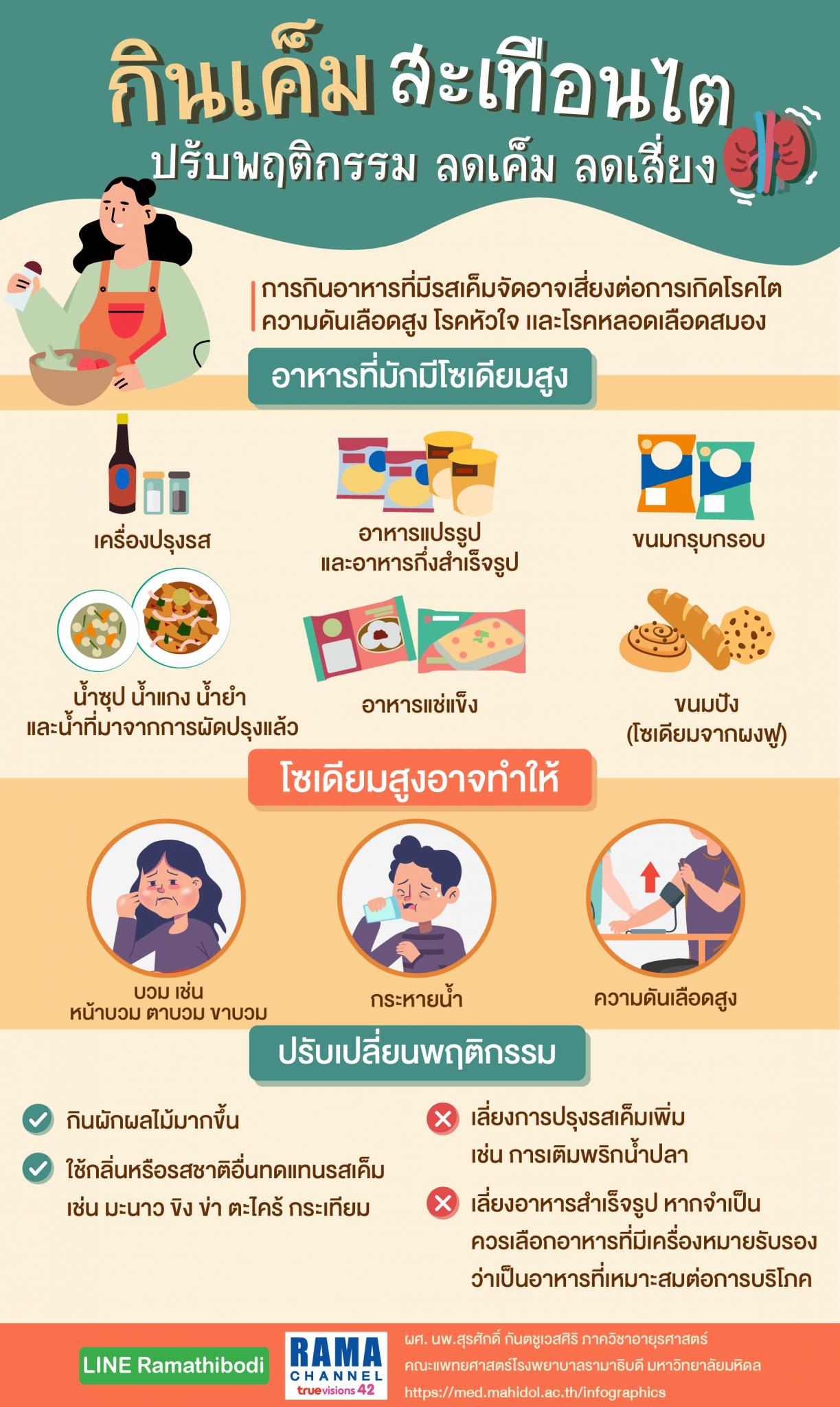 กินเค็ม สะเทือนไต
ปรับพฤติกรรม ลดเค็ม ลดเสี่ยง

การกินอาหารที่มีรสเค็มจัดอาจเสี่ยงต่อการเกิดโรคไต ความดันเลือดสูง โรคหัวใจ และโรคหลอดเลือดสมอง

อาหารที่มักมีโซเดียมสูง

เครื่องปรุงรส

อาหารแปรรูป และอาหารกึ่งสำเร็จรูป

ขนมกรุบกรอบ

น้ำซุป น้ำแกง น้ำยำ และน้ำที่มาจากการผัดปรุงแล้ว

อาหารแช่แข็ง

ขนมปัง (โซเดียมจากผงฟู)

โซเดียมสูงอาจทำให้

บวม เช่น หน้าบวม ตาบวม ขาบวม

กระหายน้ำ

ความดันเลือดสูง

ปรับเปลี่ยนพฤติกรรม

กินผักผลไม้มากขึ้น

ใช้กลิ่นหรือรสชาติอื่นทดแทนรสเค็ม เช่น มะนาว ขิง ข่า ตะไคร้ กระเทียม

เลี่ยงการปรุงรสเค็มเพิ่ม เช่น การเติมพริกน้ำปลา

เลี่ยงอาหารสำเร็จรูป หากจำเป็น ควรเลือกอาหารที่มีเครื่องหมายรับรอง ว่าเป็นอาหารที่เหมาะสมต่อการบริโภค

LINE Ramathibodi

RAMA CHANNEL truevisions 42

ผศ. นพ.สุรศักดิ์ กันตชูเวสศิริ ภาควิชาอายุรศาสตร์
คณะแพทยศาสตร์โรงพยาบาลรามาธิบดี มหาวิทยาลัยมหิดล
https://med.mahidol.ac.th/infographics